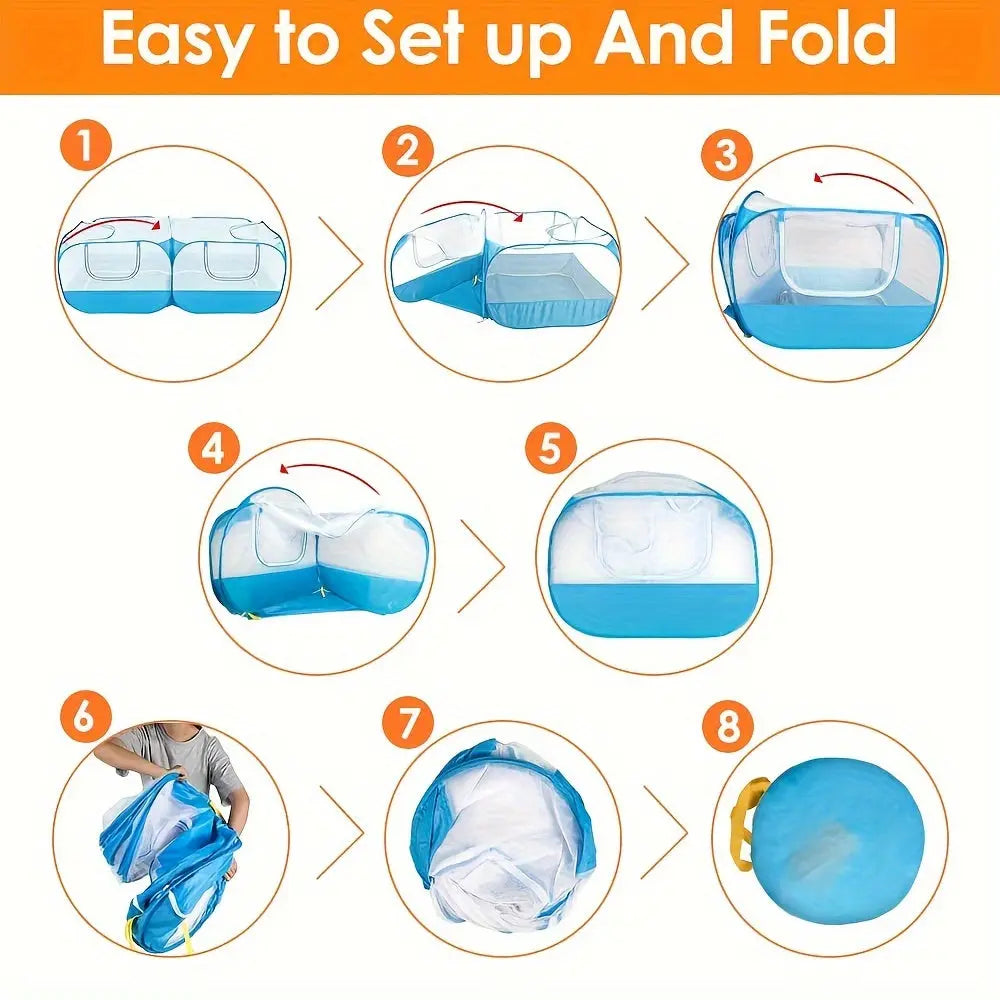 Easy to Set up And Fold

1

2

3

4

5

6

7

8